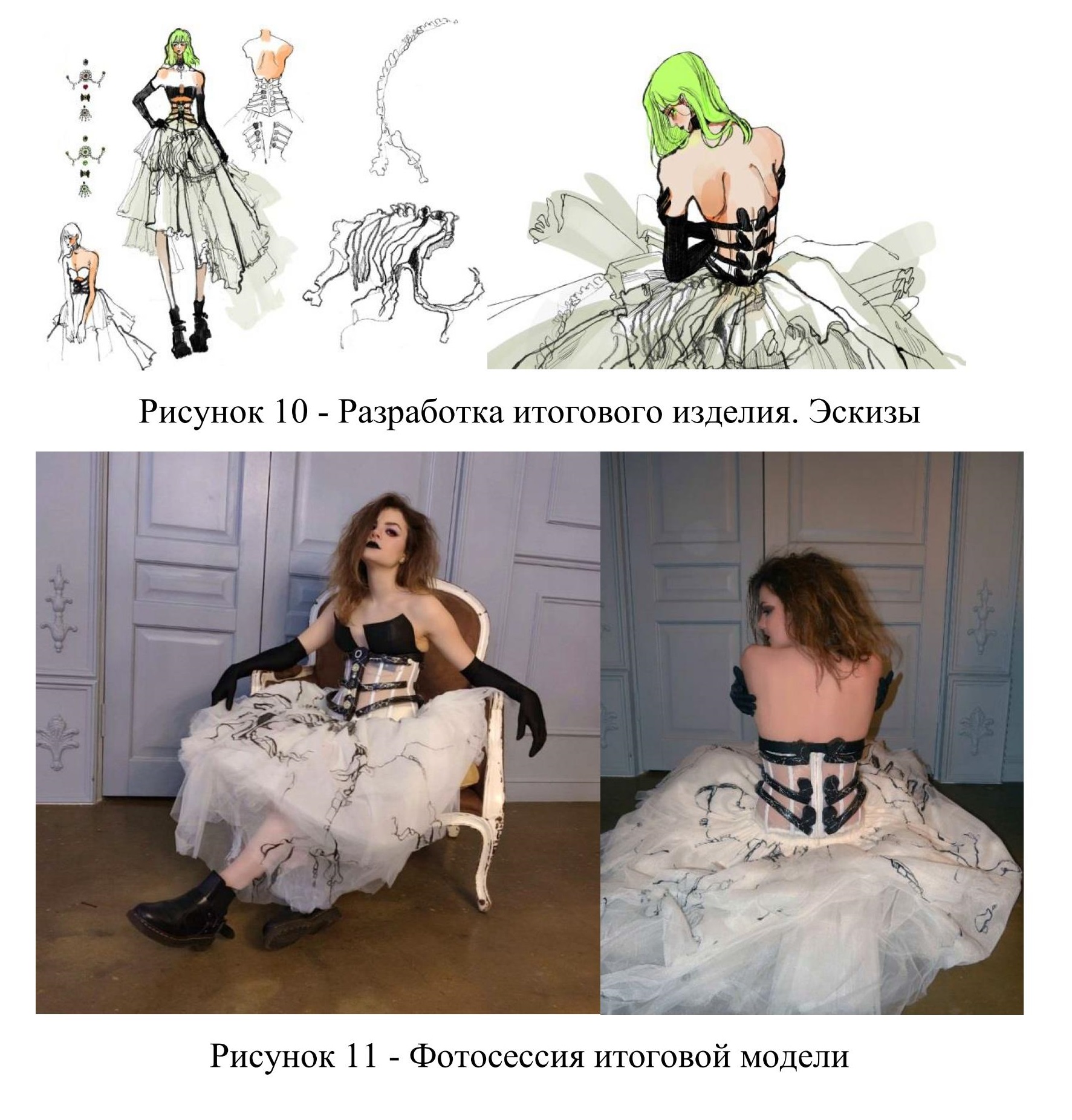 Рисунок 10 - Разработка итогового изделия. Эскизы

Рисунок 11 - Фотосессия итоговой модели