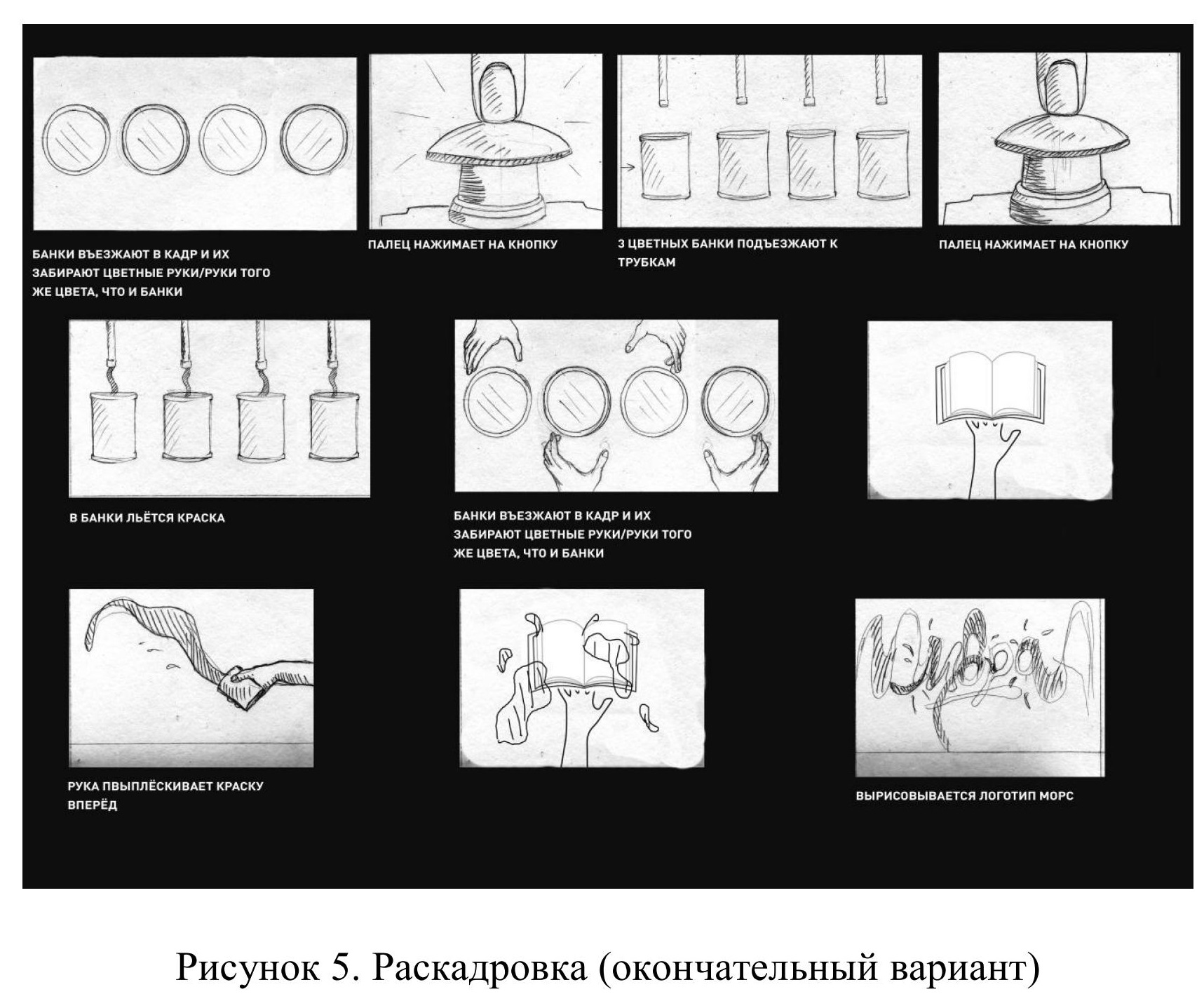 БАНКИ ВЪЕЗЖАЮТ В КАДР И ИХ ЗАБИРАЮТ ЦВЕТНЫЕ РУКИ/РУКИ ТОГО ЖЕ ЦВЕТА, ЧТО И БАНКИ

ПАЛЕЦ НАЖИМАЕТ НА КНОПКУ

3 ЦВЕТНЫХ БАНКИ ПОДЪЕЗЖАЮТ К ТРУБКАМ

ПАЛЕЦ НАЖИМАЕТ НА КНОПКУ

В БАНКИ ЛЬЁТСЯ КРАСКА

БАНКИ ВЪЕЗЖАЮТ В КАДР И ИХ ЗАБИРАЮТ ЦВЕТНЫЕ РУКИ/РУКИ ТОГО ЖЕ ЦВЕТА, ЧТО И БАНКИ

РУКА ПВЫПЛЁСКИВАЕТ КРАСКУ ВПЕРЁД

ВЫРИСОВЫВАЕТСЯ ЛОГОТИП МОРС

Рисунок 5. Раскадровка (окончательный вариант)